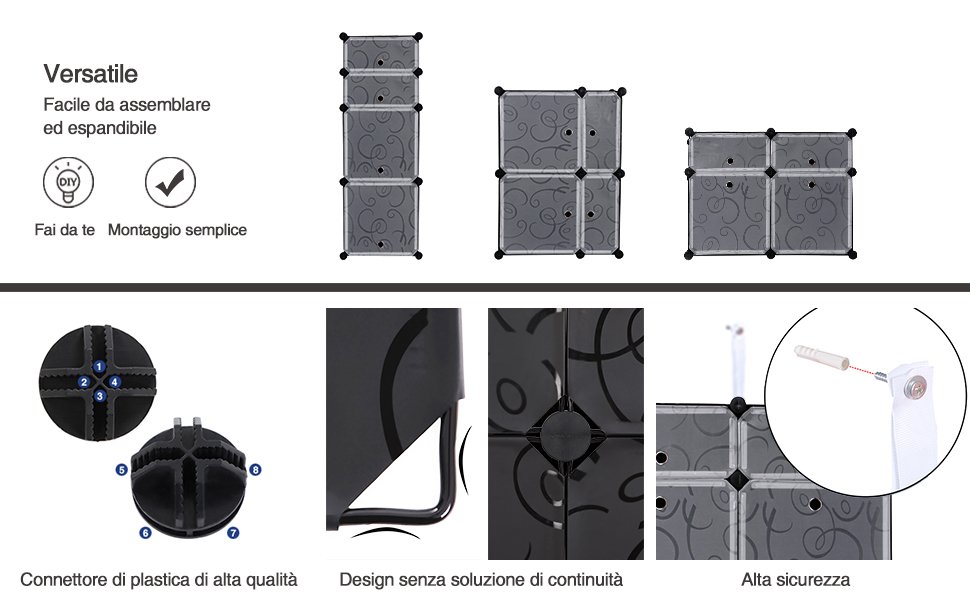 Versatile
Facile da assemblare ed espandibile

DIY

Fai da te Montaggio semplice

1
2
4
3
5
8
6
7

Connettore di plastica di alta qualità

Design senza soluzione di continuità

Alta sicurezza