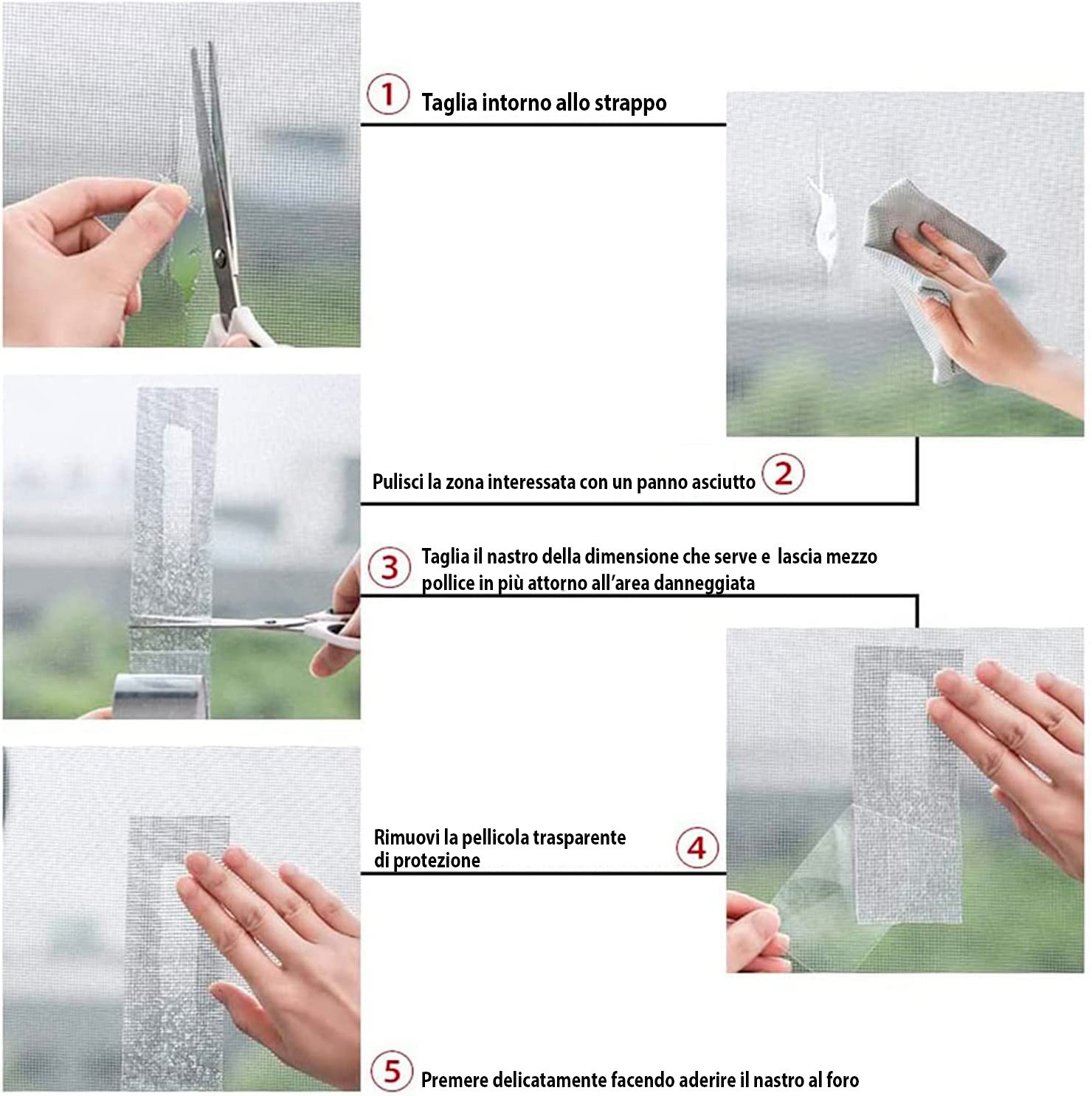 1 Taglia intorno allo strappo

Pulisci la zona interessata con un panno asciutto 2

3 Taglia il nastro della dimensione che serve e lascia mezzo pollice in più attorno all'area danneggiata

Rimuovi la pellicola trasparente di protezione 4

5 Premere delicatamente facendo aderire il nastro al foro