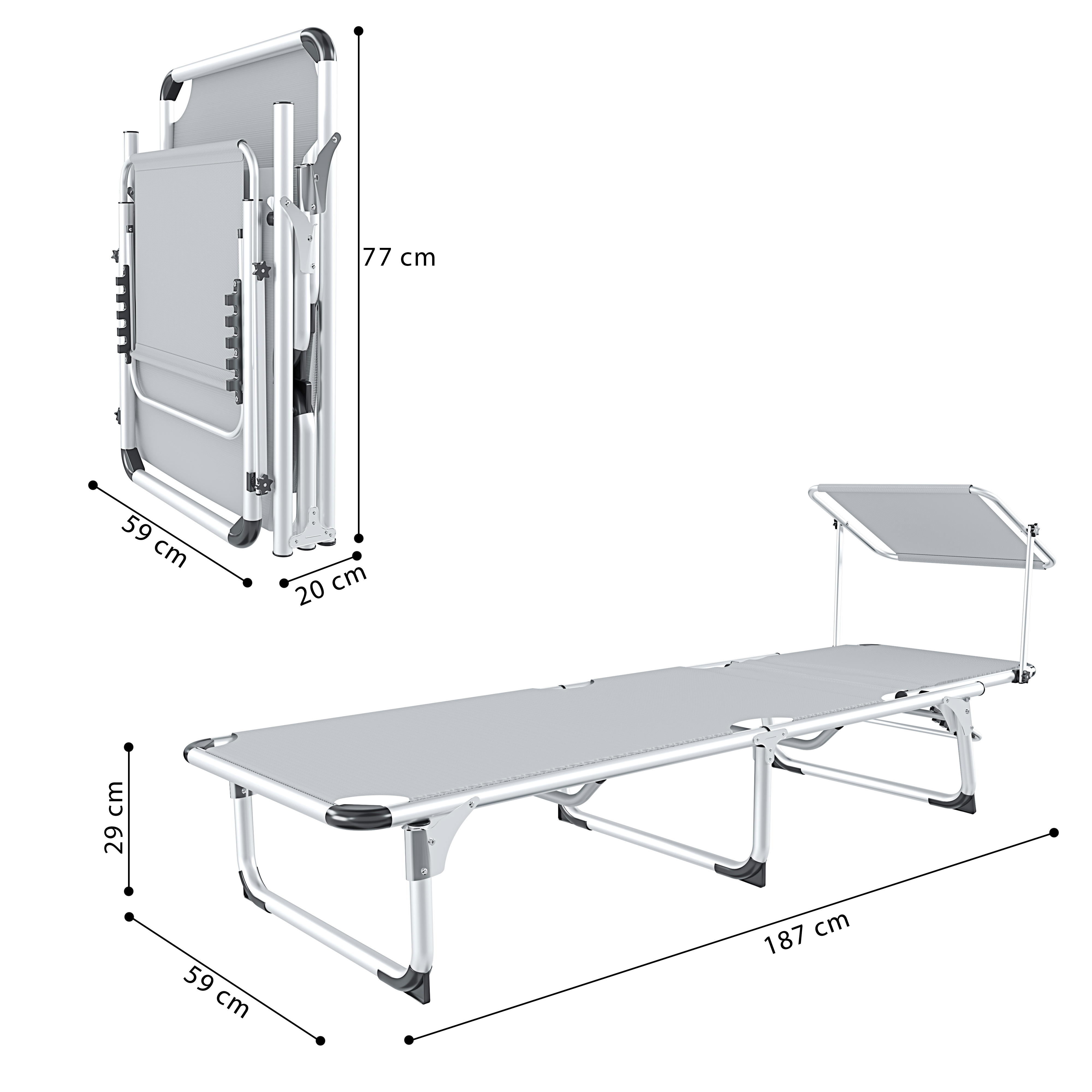 77 cm

59 cm

20 cm

29 cm

59 cm

187 cm